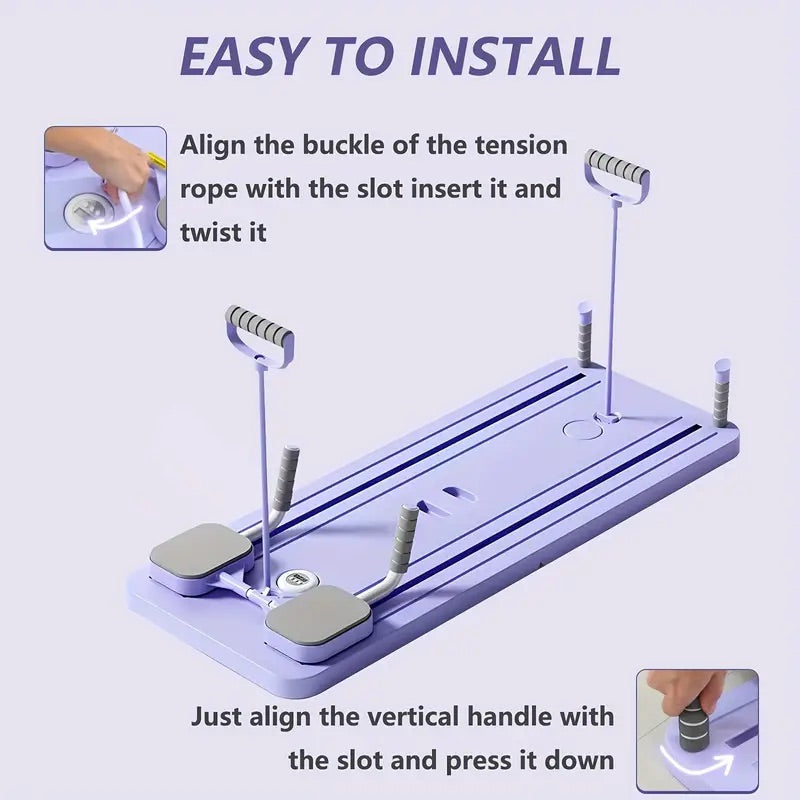 EASY TO INSTALL

Align the buckle of the tension rope with the slot insert it and twist it

Just align the vertical handle with the slot and press it down